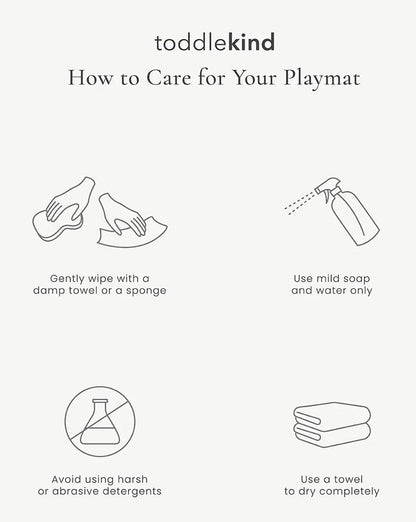 toddlekind

How to Care for Your Playmat

Gently wipe with a damp towel or a sponge

Use mild soap and water only

Avoid using harsh or abrasive detergents

Use a towel to dry completely