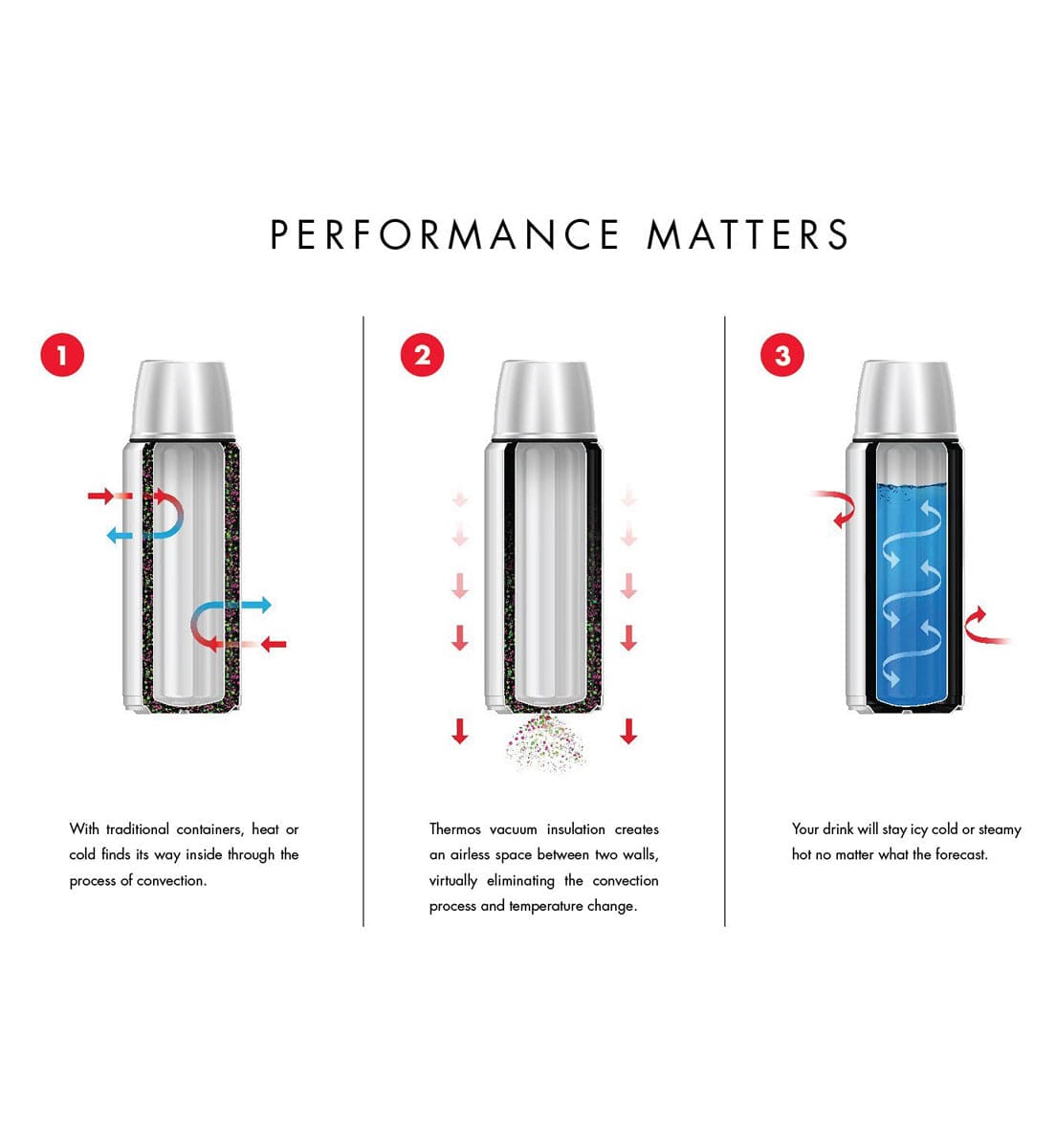 PERFORMANCE MATTERS

1

With traditional containers, heat or cold finds its way inside through the process of convection.

2

Thermos vacuum insulation creates an airless space between two walls, virtually eliminating the convection process and temperature change.

3

Your drink will stay icy cold or steamy hot no matter what the forecast.