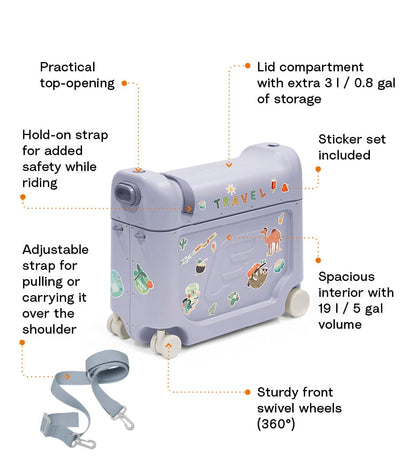 Practical top-opening

Lid compartment with extra 3 l / 0.8 gal of storage

Hold-on strap for added safety while riding

Sticker set included

TRAVEL

Adjustable strap for pulling or carrying it over the shoulder

Spacious interior with 19 l / 5 gal volume

Sturdy front swivel wheels (360°)