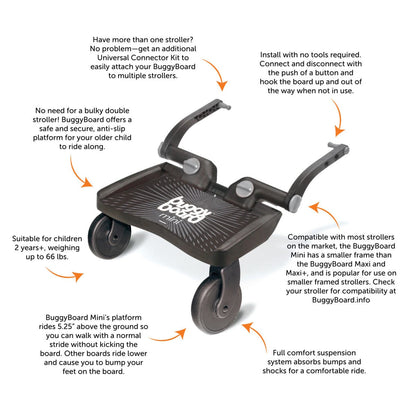 Have more than one stroller? No problem—get an additional Universal Connector Kit to easily attach your BuggyBoard to multiple strollers.

Install with no tools required. Connect and disconnect with the push of a button and hook the board up and out of the way when not in use.

No need for a bulky double stroller! BuggyBoard offers a safe and secure, anti-slip platform for your older child to ride along.

buggy board mini

Suitable for children 2 years+, weighing up to 66 lbs.

Compatible with most strollers on the market, the BuggyBoard Mini has a smaller frame than the BuggyBoard Maxi and Maxi+, and is popular for use on smaller framed strollers. Check your stroller for compatibility at BuggyBoard.info

BuggyBoard Mini's platform rides 5.25" above the ground so you can walk with a normal stride without kicking the board. Other boards ride lower and cause you to bump your feet on the board.

Full comfort suspension system absorbs bumps and shocks for a comfortable ride.