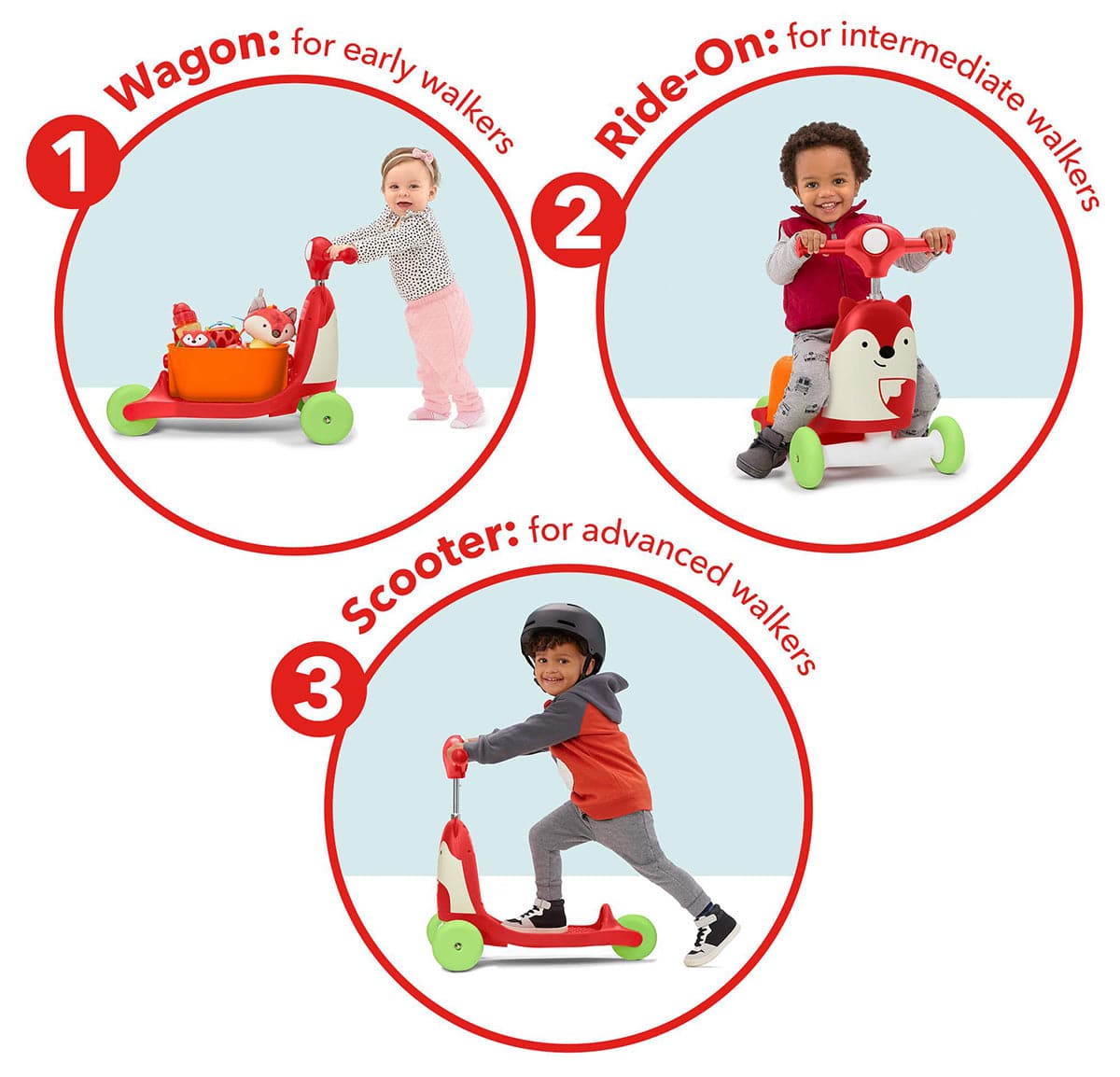 1 Wagon: for early walkers

2 Ride-On: for intermediate walkers

3 Scooter: for advanced walkers