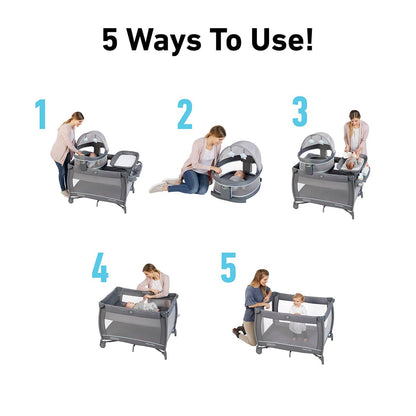 5 Ways To Use!

1

2

3

4

5