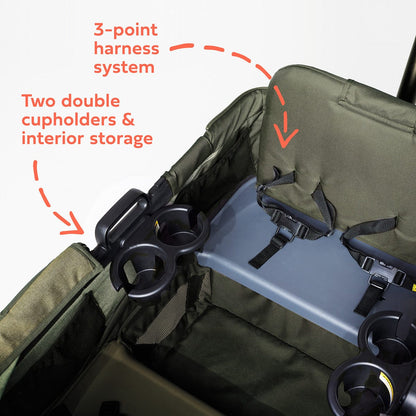 3-point harness system

Two double cupholders & interior storage