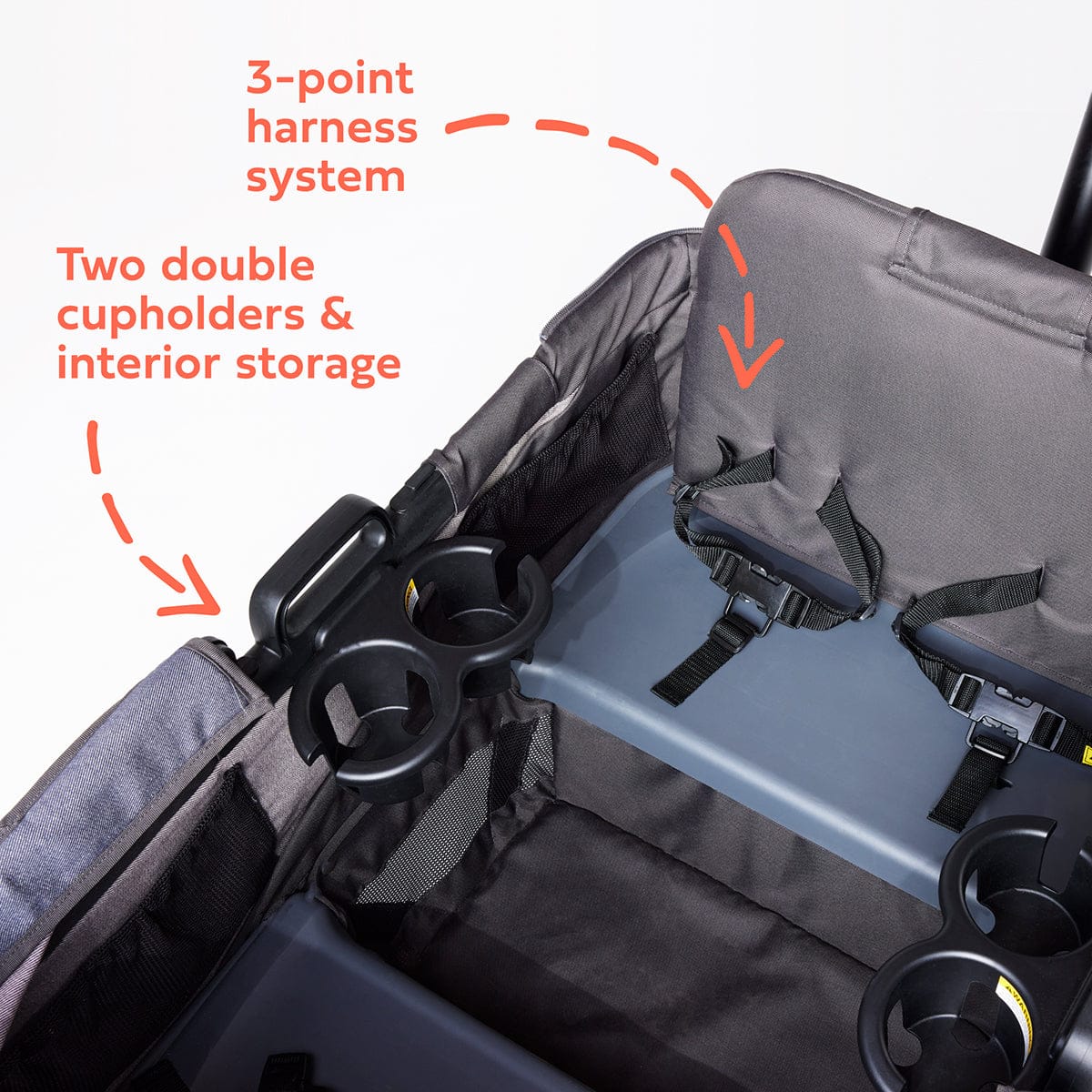 3-point harness system

Two double cupholders & interior storage