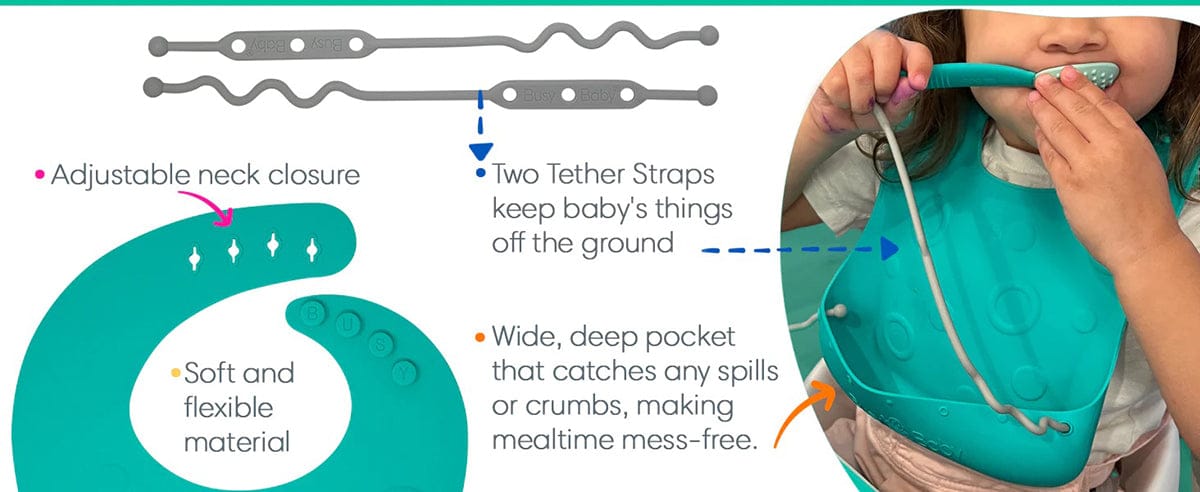 Busy Baby

Busy Baby

• Adjustable neck closure

• Two Tether Straps keep baby's things off the ground

B U S Y

• Soft and flexible material

• Wide, deep pocket that catches any spills or crumbs, making mealtime mess-free.