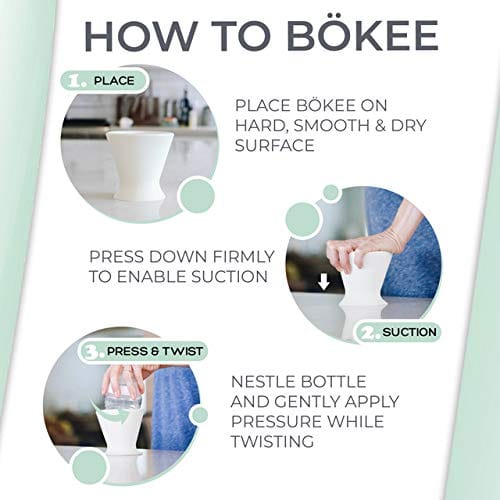 HOW TO BÖKEE

1. PLACE

PLACE BÖKEE ON HARD, SMOOTH & DRY SURFACE

PRESS DOWN FIRMLY TO ENABLE SUCTION

2. SUCTION

3. PRESS & TWIST

NESTLE BOTTLE AND GENTLY APPLY PRESSURE WHILE TWISTING