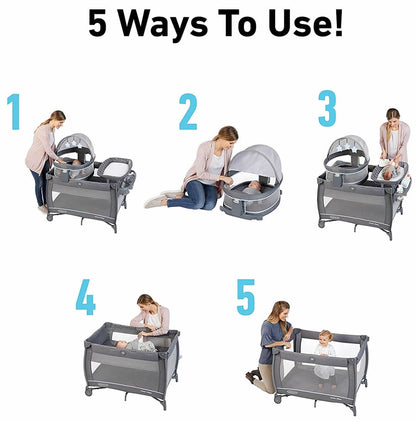 5 Ways To Use!

1

2

3

4

5