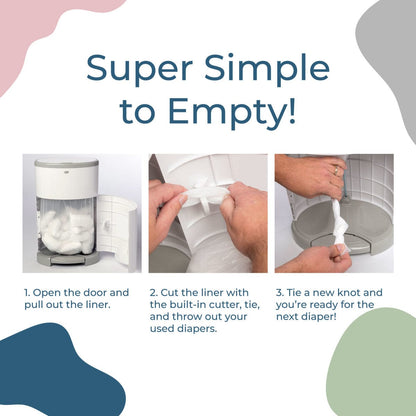 Super Simple to Empty!

1. Open the door and pull out the liner.

2. Cut the liner with the built-in cutter, tie, and throw out your used diapers.

3. Tie a new knot and you're ready for the next diaper!