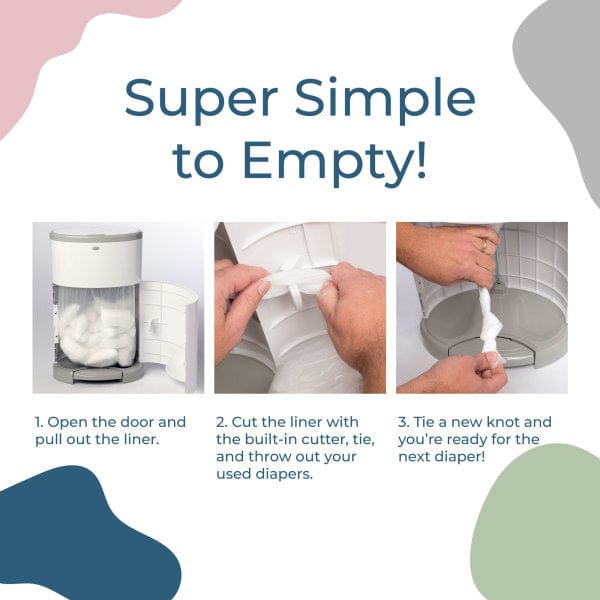 Super Simple to Empty!

1. Open the door and pull out the liner.

2. Cut the liner with the built-in cutter, tie, and throw out your used diapers.

3. Tie a new knot and you're ready for the next diaper!