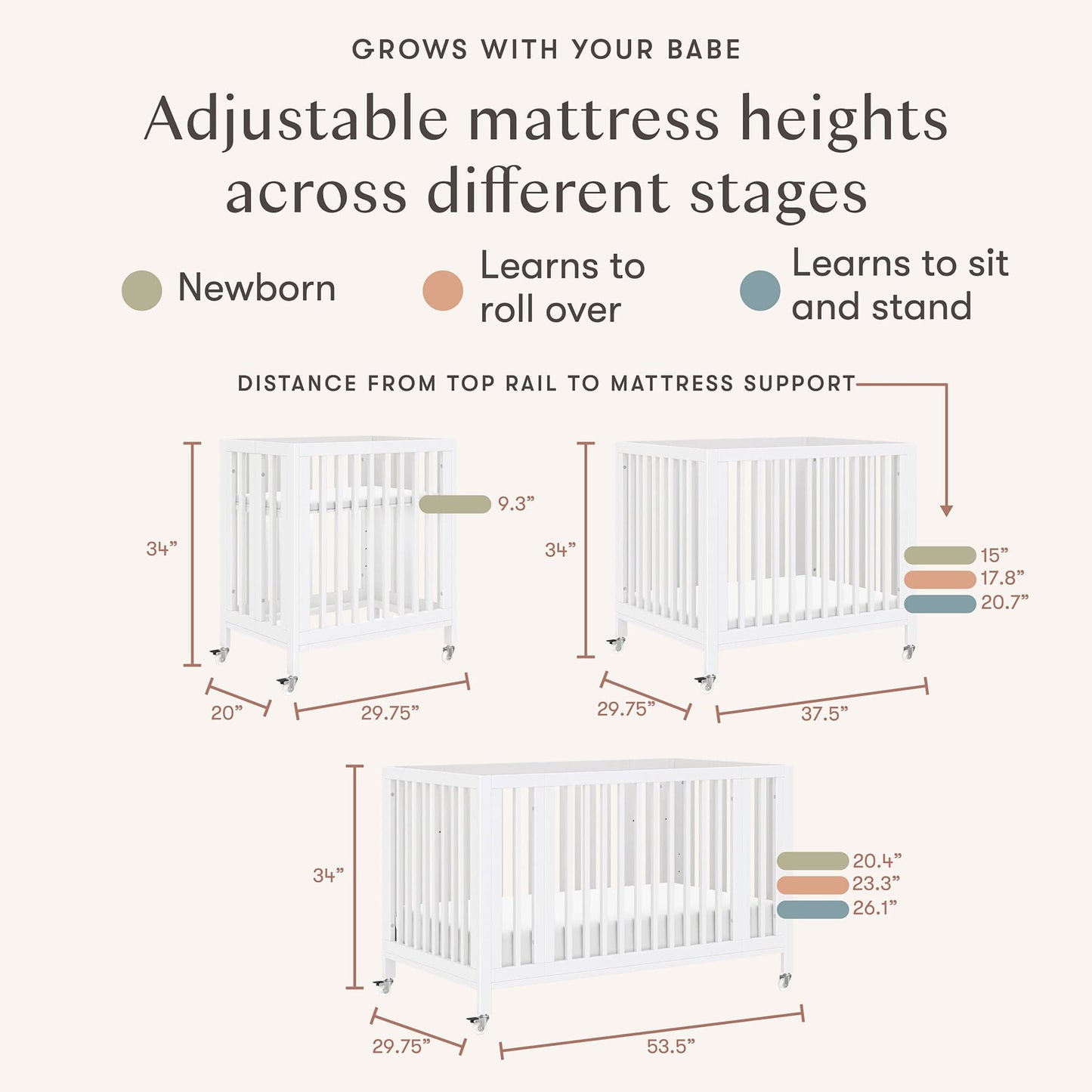 GROWS WITH YOUR BABE

Adjustable mattress heights across different stages

Newborn

Learns to roll over

Learns to sit and stand

DISTANCE FROM TOP RAIL TO MATTRESS SUPPORT

34”

9.3”

20”

29.75”

34”

15”

17.8”

20.7”

29.75”

37.5”

34”

20.4”

23.3”

26.1”

29.75”

53.5”