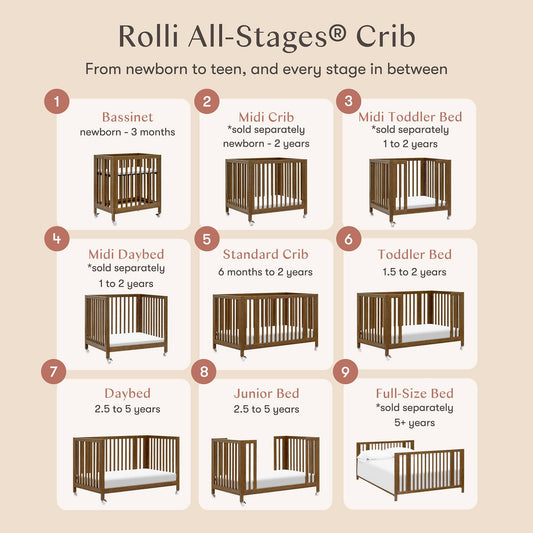 Rolli All-Stages® Crib

From newborn to teen, and every stage in between

1
Bassinet
newborn - 3 months

2
Midi Crib
*sold separately
newborn - 2 years

3
Midi Toddler Bed
*sold separately
1 to 2 years

4
Midi Daybed
*sold separately
1 to 2 years

5
Standard Crib
6 months to 2 years

6
Toddler Bed
1.5 to 2 years

7
Daybed
2.5 to 5 years

8
Junior Bed
2.5 to 5 years

9
Full-Size Bed
*sold separately
5+ years