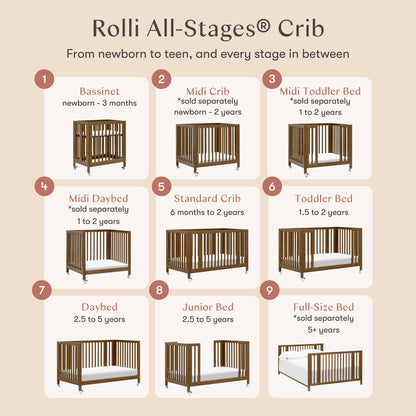 Rolli All-Stages® Crib

From newborn to teen, and every stage in between

1
Bassinet
newborn - 3 months

2
Midi Crib
*sold separately
newborn - 2 years

3
Midi Toddler Bed
*sold separately
1 to 2 years

4
Midi Daybed
*sold separately
1 to 2 years

5
Standard Crib
6 months to 2 years

6
Toddler Bed
1.5 to 2 years

7
Daybed
2.5 to 5 years

8
Junior Bed
2.5 to 5 years

9
Full-Size Bed
*sold separately
5+ years