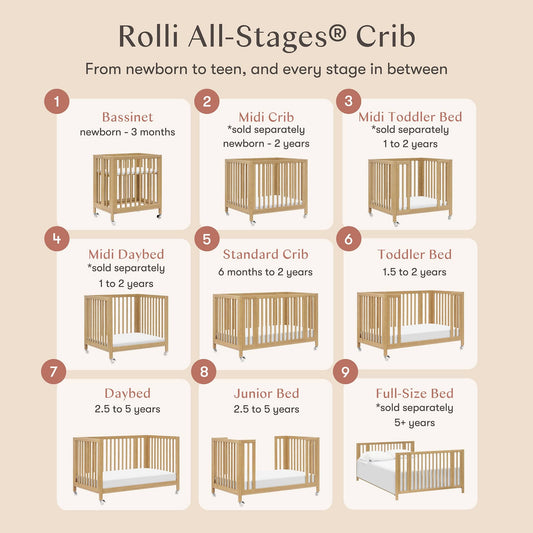 Rolli All-Stages® Crib

From newborn to teen, and every stage in between

1
Bassinet
newborn - 3 months

2
Midi Crib
*sold separately
newborn - 2 years

3
Midi Toddler Bed
*sold separately
1 to 2 years

4
Midi Daybed
*sold separately
1 to 2 years

5
Standard Crib
6 months to 2 years

6
Toddler Bed
1.5 to 2 years

7
Daybed
2.5 to 5 years

8
Junior Bed
2.5 to 5 years

9
Full-Size Bed
*sold separately
5+ years