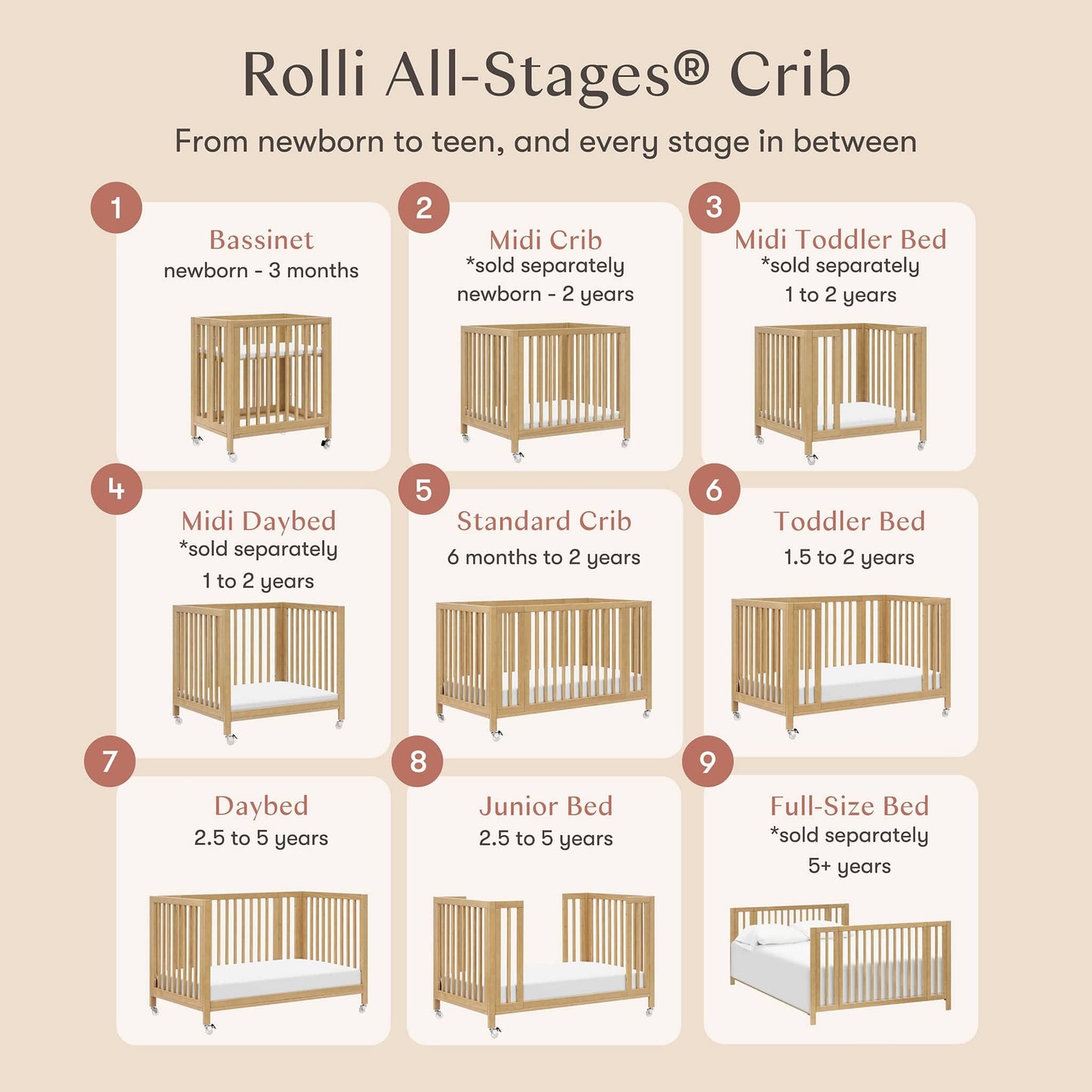 Rolli All-Stages® Crib

From newborn to teen, and every stage in between

1
Bassinet
newborn - 3 months

2
Midi Crib
*sold separately
newborn - 2 years

3
Midi Toddler Bed
*sold separately
1 to 2 years

4
Midi Daybed
*sold separately
1 to 2 years

5
Standard Crib
6 months to 2 years

6
Toddler Bed
1.5 to 2 years

7
Daybed
2.5 to 5 years

8
Junior Bed
2.5 to 5 years

9
Full-Size Bed
*sold separately
5+ years