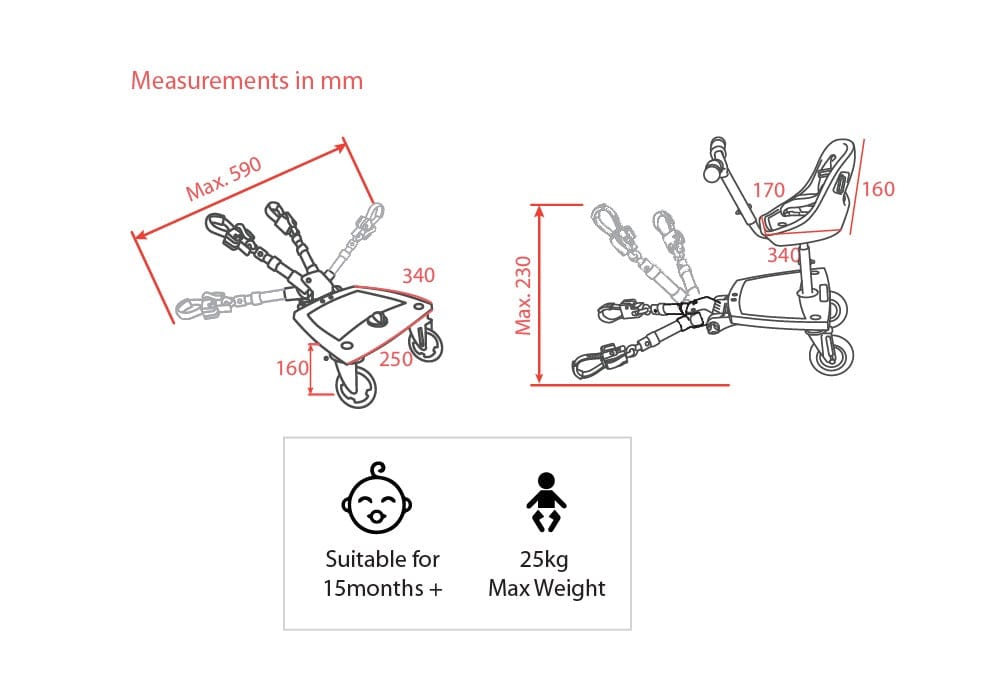 Measurements in mm

Max. 590

340

160

250

Max. 230

170

160

340

Suitable for 15months +

25kg Max Weight