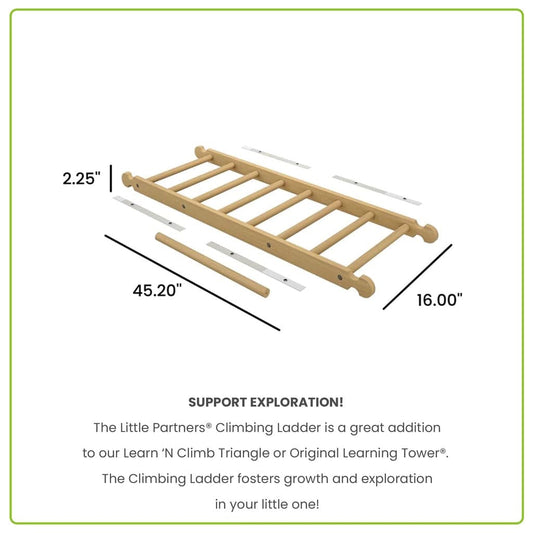 2.25"

45.20"

16.00"

SUPPORT EXPLORATION!

The Little Partners® Climbing Ladder is a great addition to our Learn 'N Climb Triangle or Original Learning Tower®. The Climbing Ladder fosters growth and exploration in your little one!