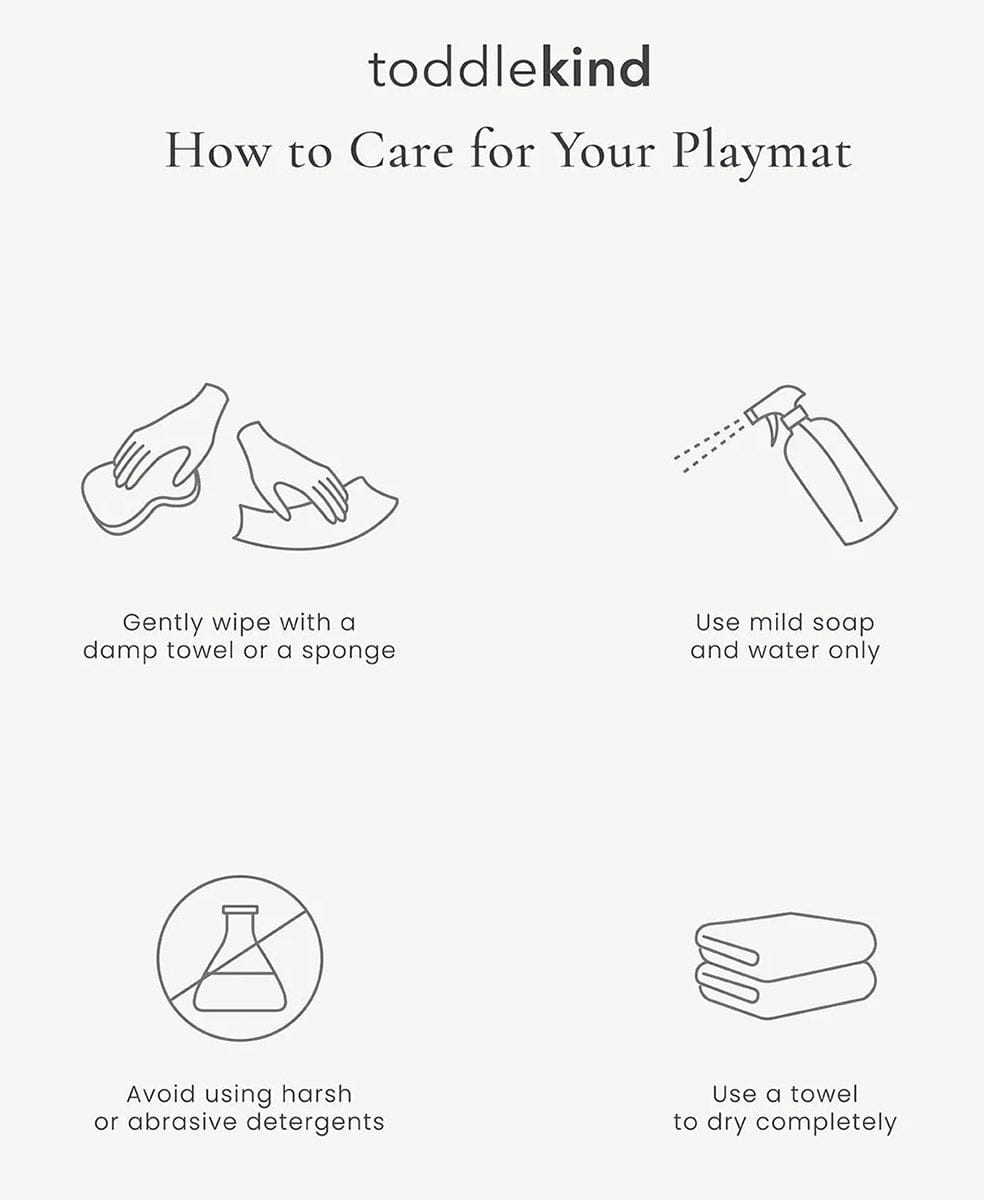 toddlekind

How to Care for Your Playmat

Gently wipe with a damp towel or a sponge

Use mild soap and water only

Avoid using harsh or abrasive detergents

Use a towel to dry completely