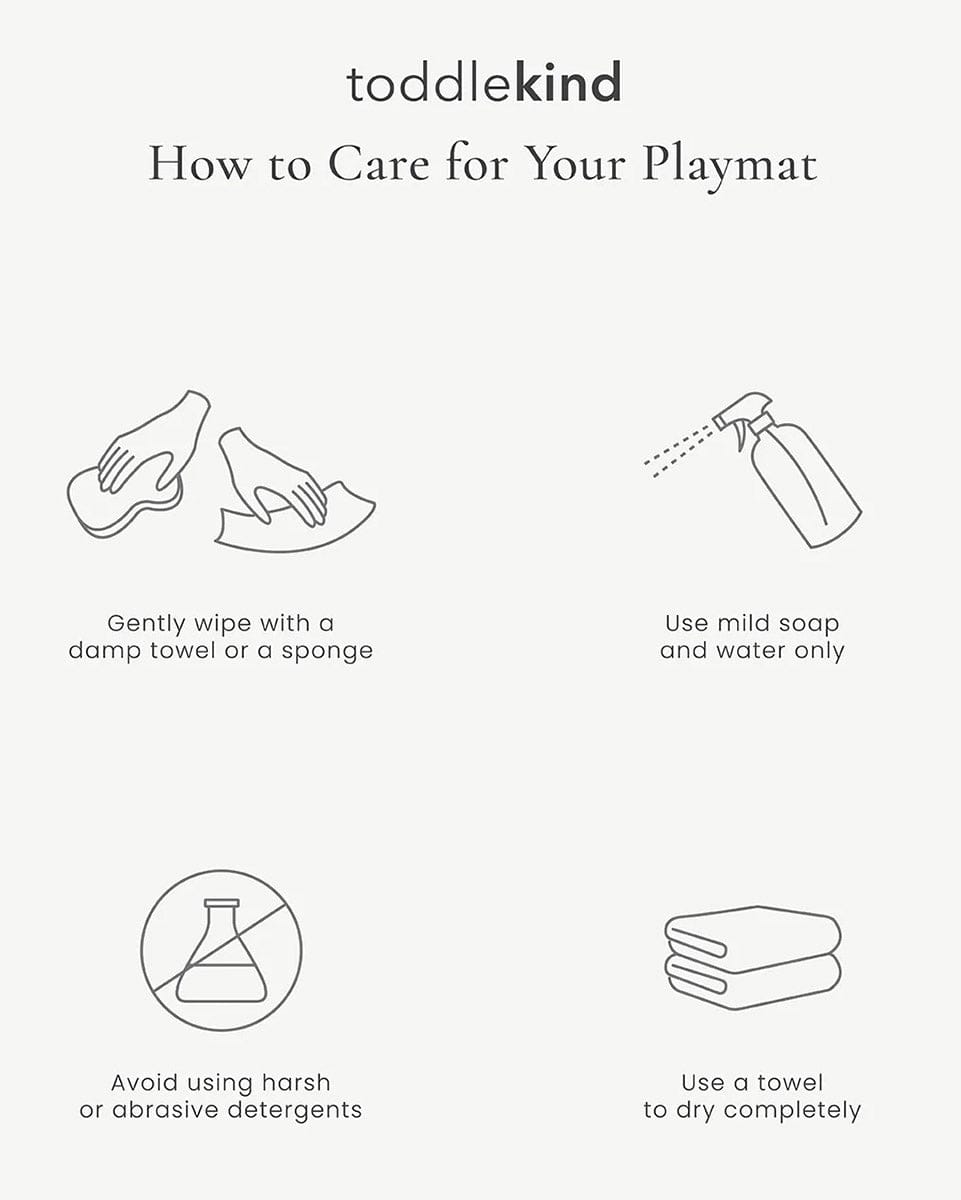 toddlekind

How to Care for Your Playmat

Gently wipe with a damp towel or a sponge

Use mild soap and water only

Avoid using harsh or abrasive detergents

Use a towel to dry completely