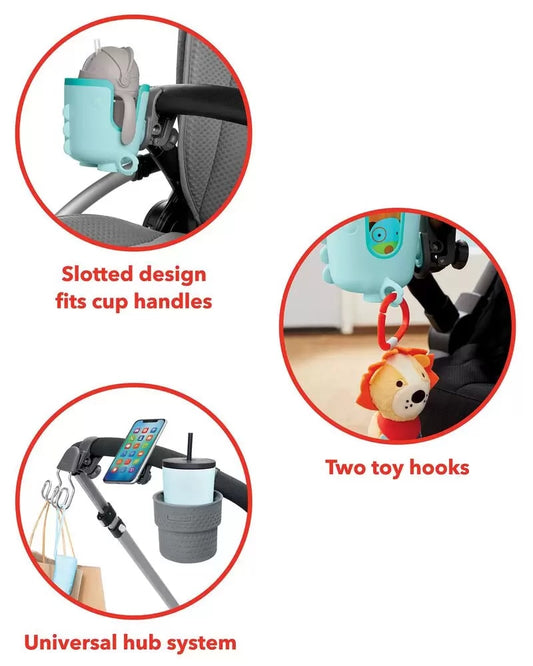 Slotted design fits cup handles

Two toy hooks

Universal hub system