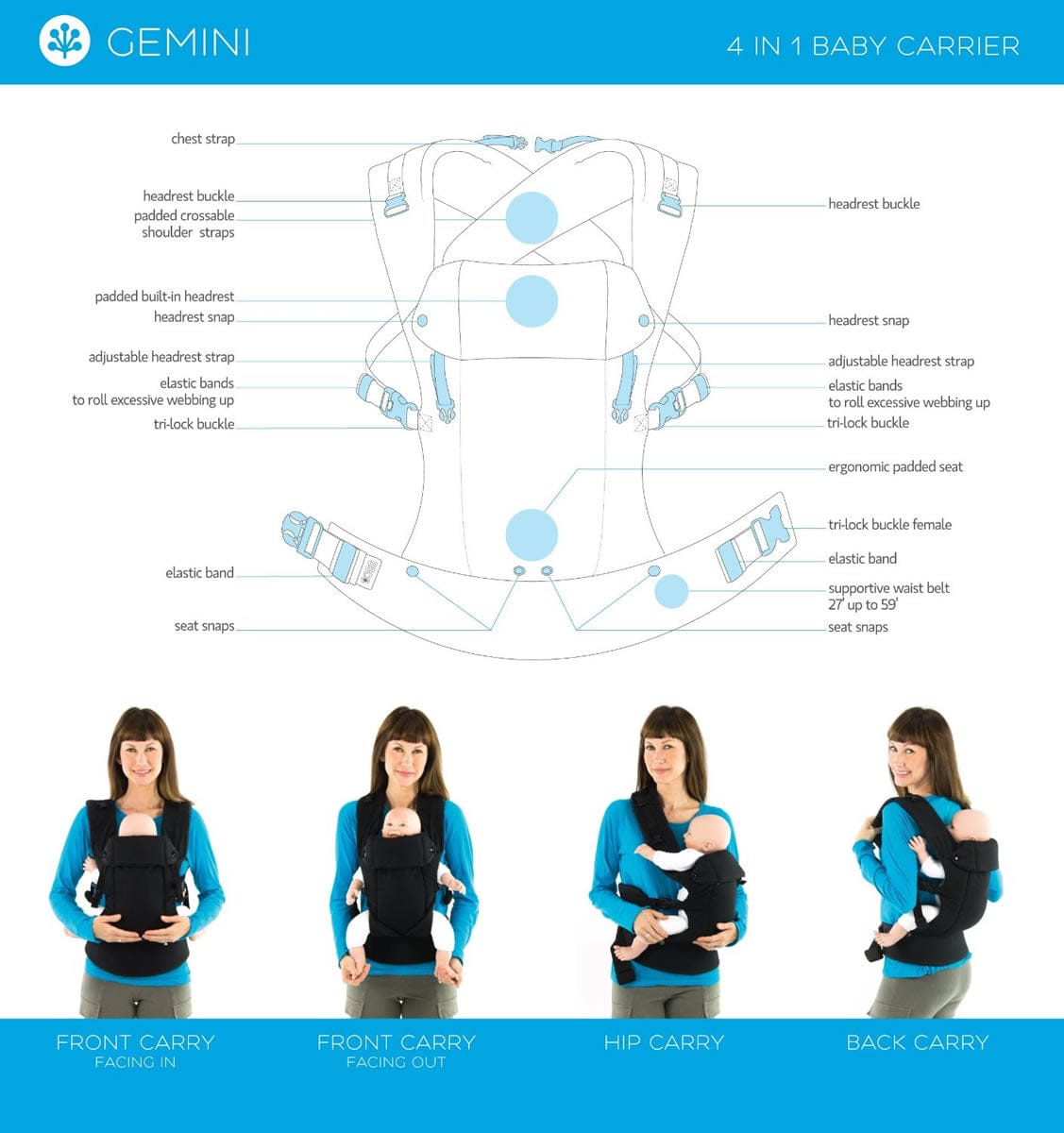 GEMINI

4 IN 1 BABY CARRIER

chest strap

headrest buckle

padded crossable shoulder straps

padded built-in headrest

headrest snap

adjustable headrest strap

elastic bands to roll excessive webbing up

tri-lock buckle

elastic band

seat snaps

headrest buckle

headrest snap

adjustable headrest strap

elastic bands to roll excessive webbing up

tri-lock buckle

ergonomic padded seat

tri-lock buckle female

elastic band

supportive waist belt 27' up to 59'

seat snaps

FRONT CARRY
FACING IN

FRONT CARRY
FACING OUT

HIP CARRY

BACK CARRY